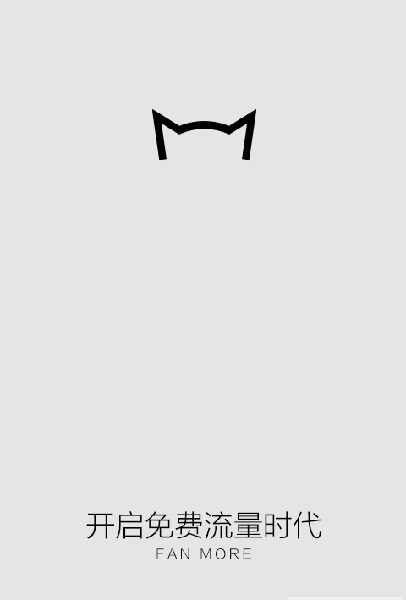 开启免费流量时代
FAN MORE