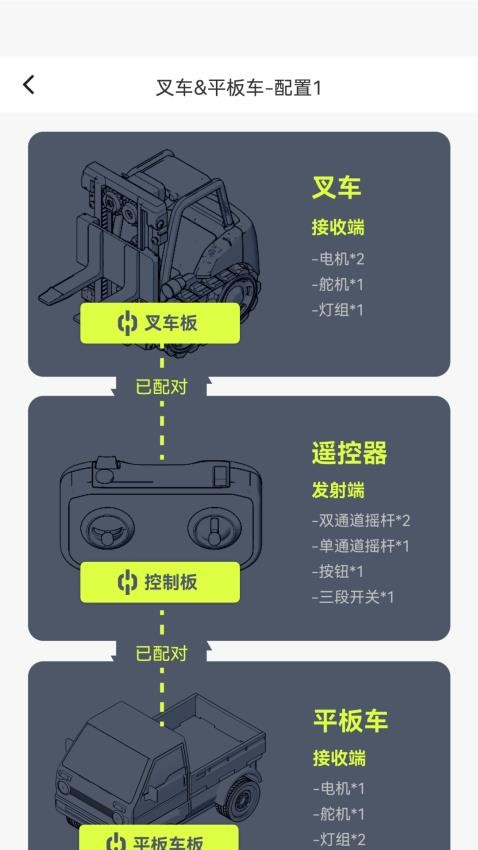 叉车&平板车-配置1

叉车
接收端
-电机*2
-舵机*1
-灯组*1

叉车板

已配对

遥控器
发射端
-双通道摇杆*2
-单通道摇杆*1
-按钮*1
-三段开关*1

控制板

已配对

平板车
接收端
-电机*1
-舵机*1
-灯组*2

平板车板